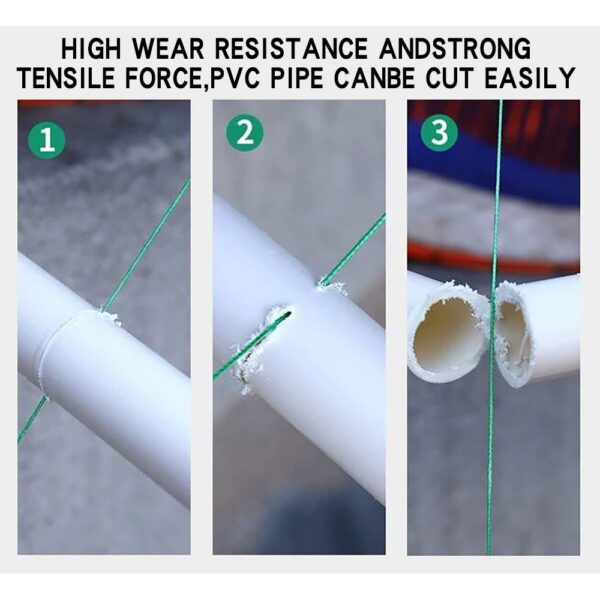 HIGH WEAR RESISTANCE ANDSTRONG TENSILE FORCE,PVC PIPE CANBE CUT EASILY

1

2

3